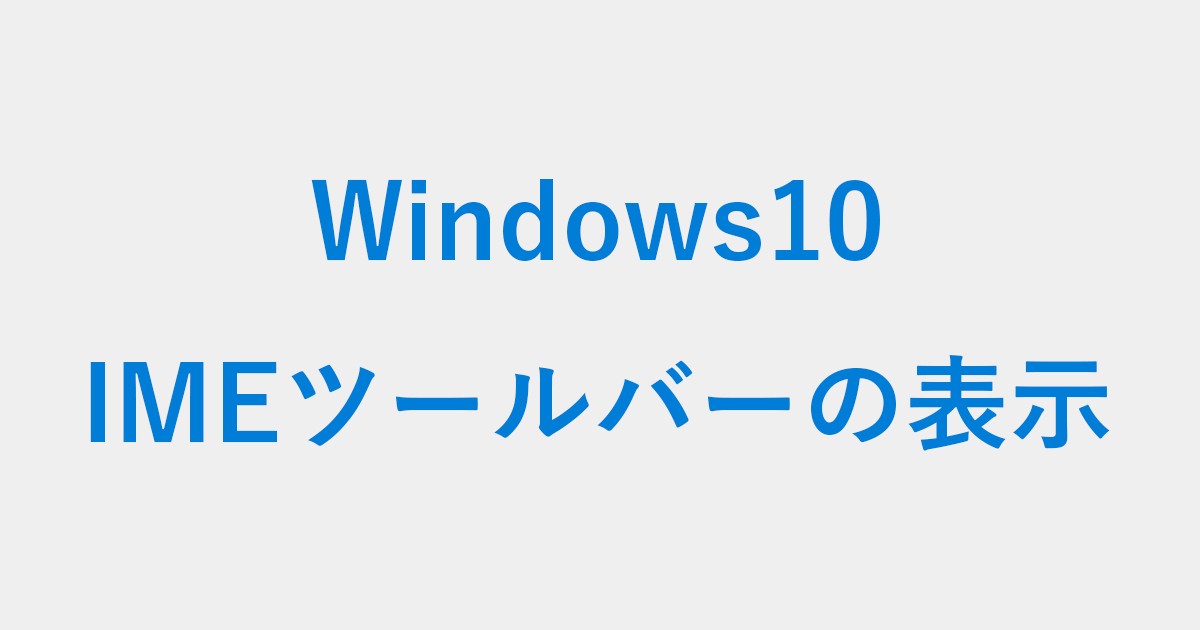 Windows10
IMEツールバーの表示