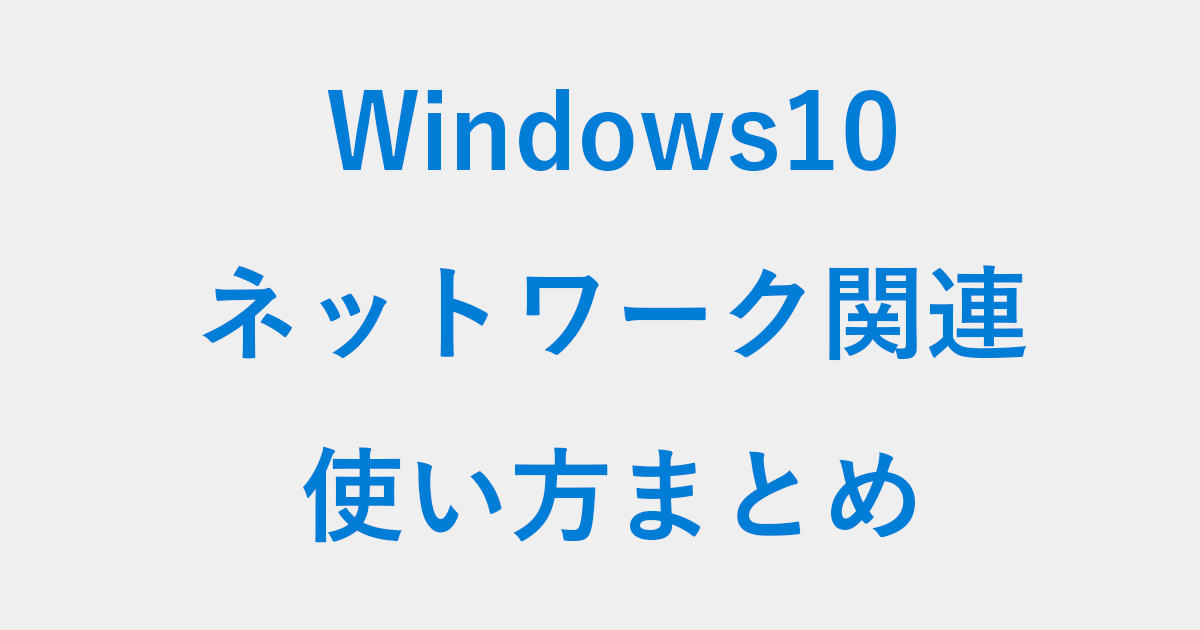 Windows10
ネットワーク関連
使い方まとめ