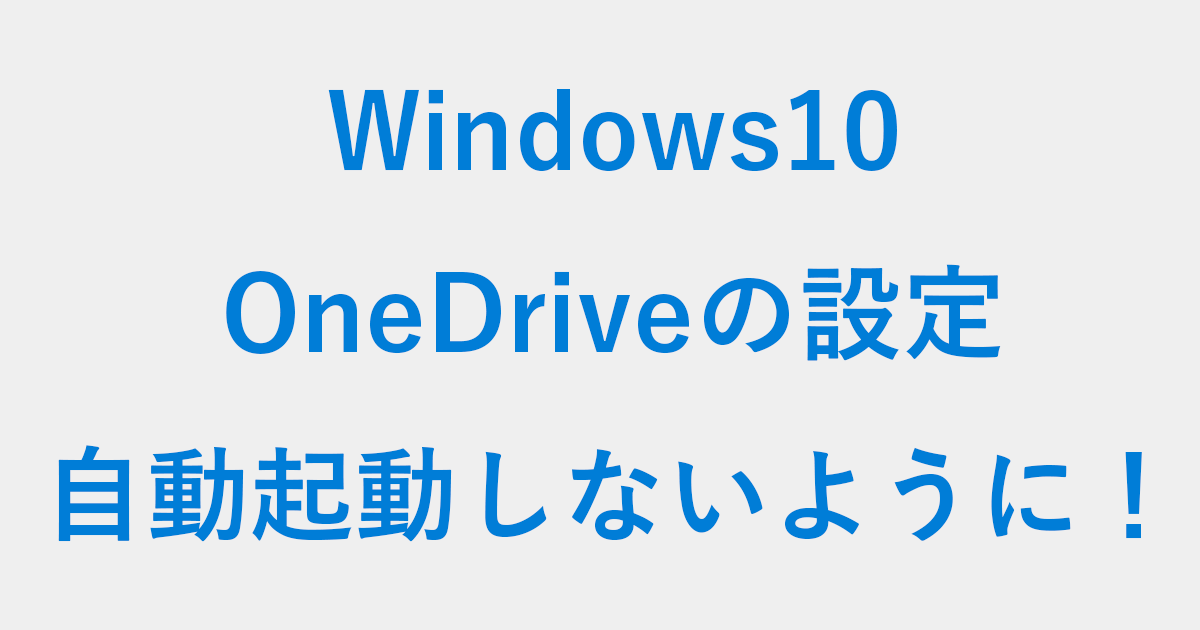 Windows10
OneDriveの設定
自動起動しないように！