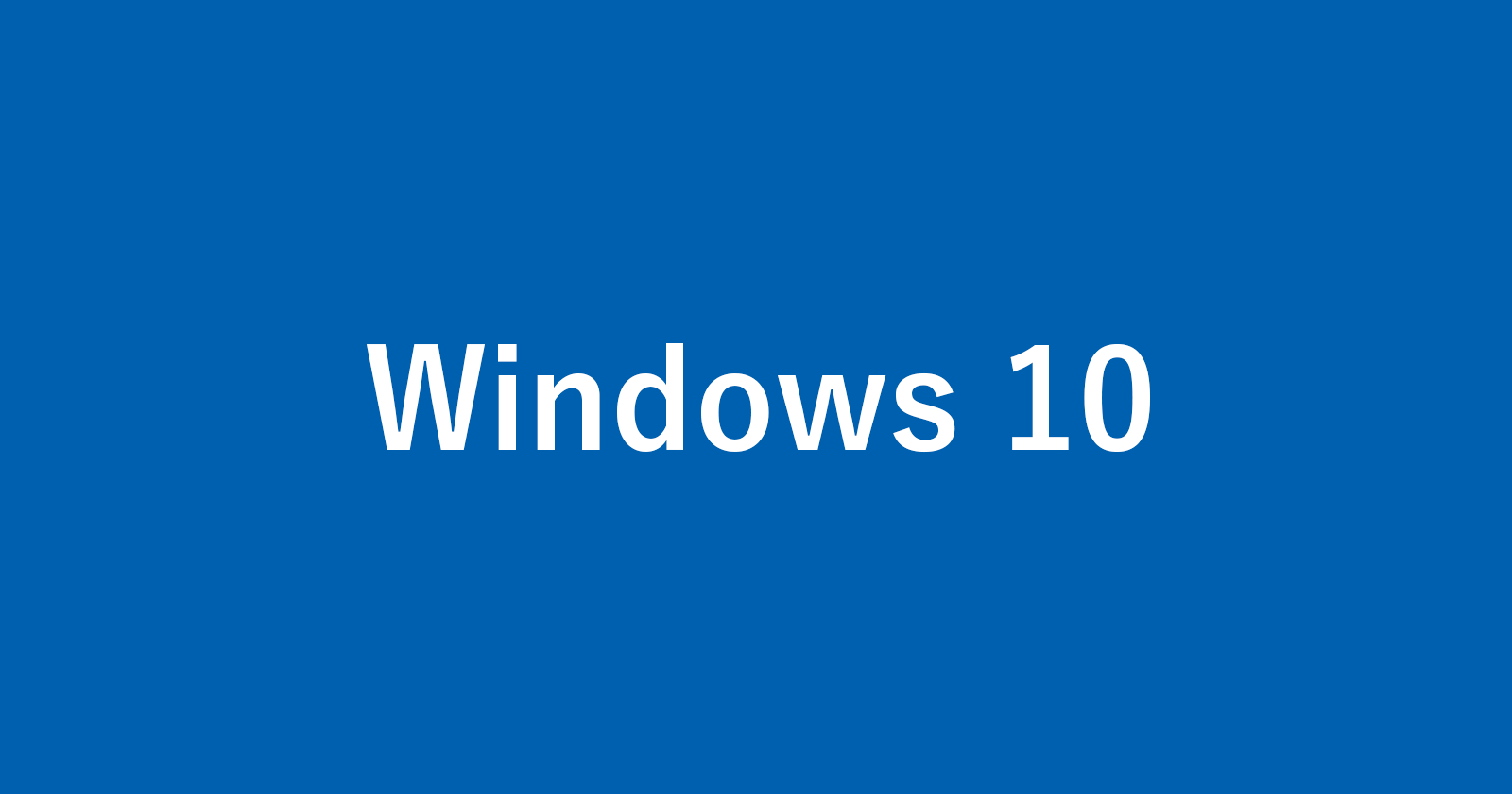 Windows 10